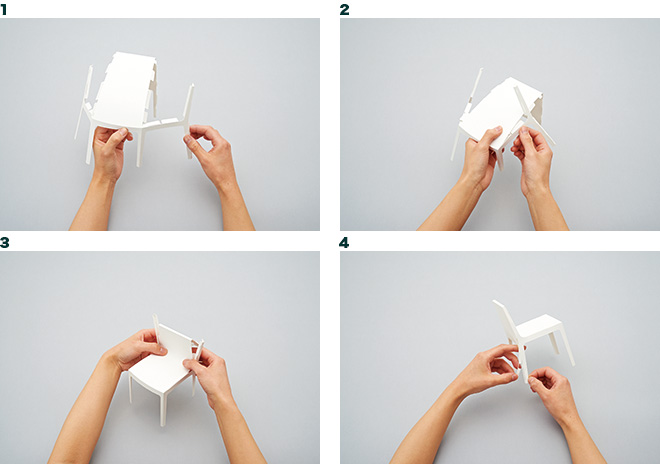 1

2

3

4